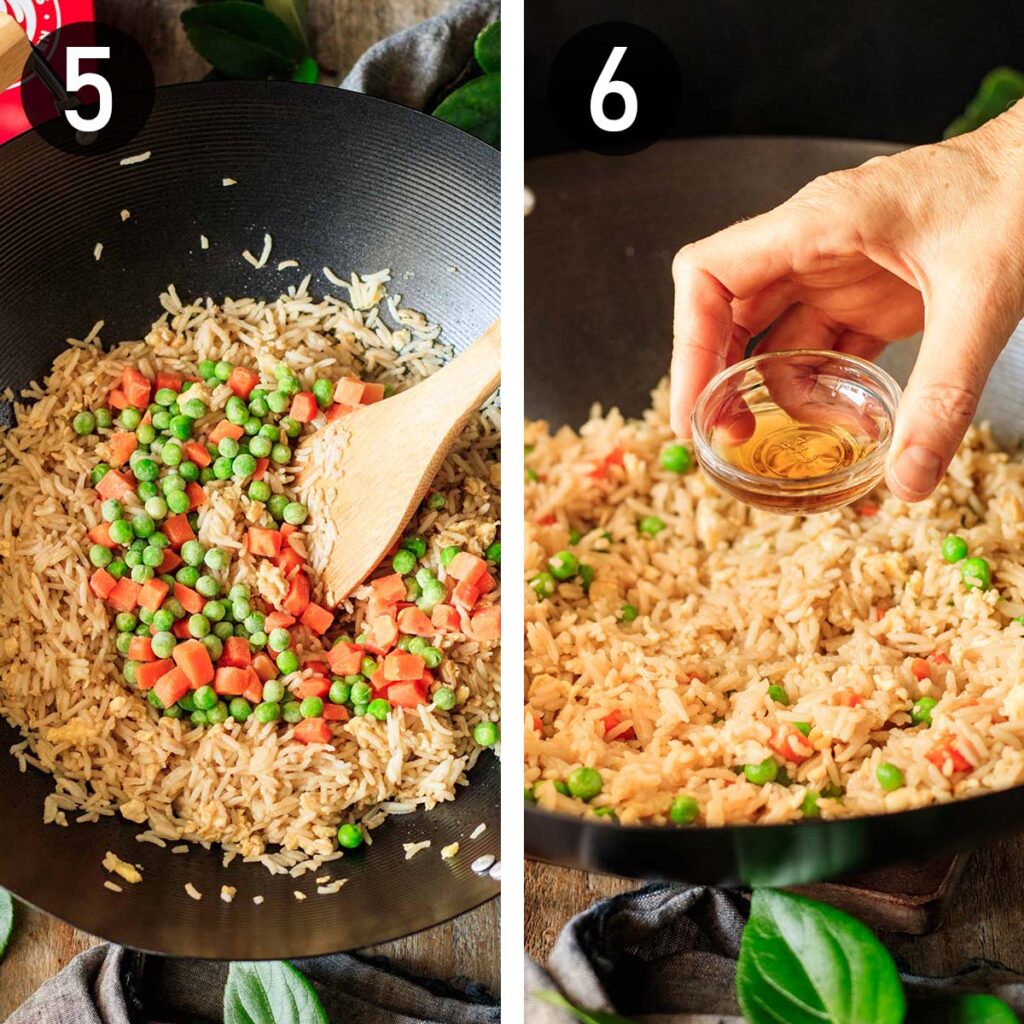 5

6