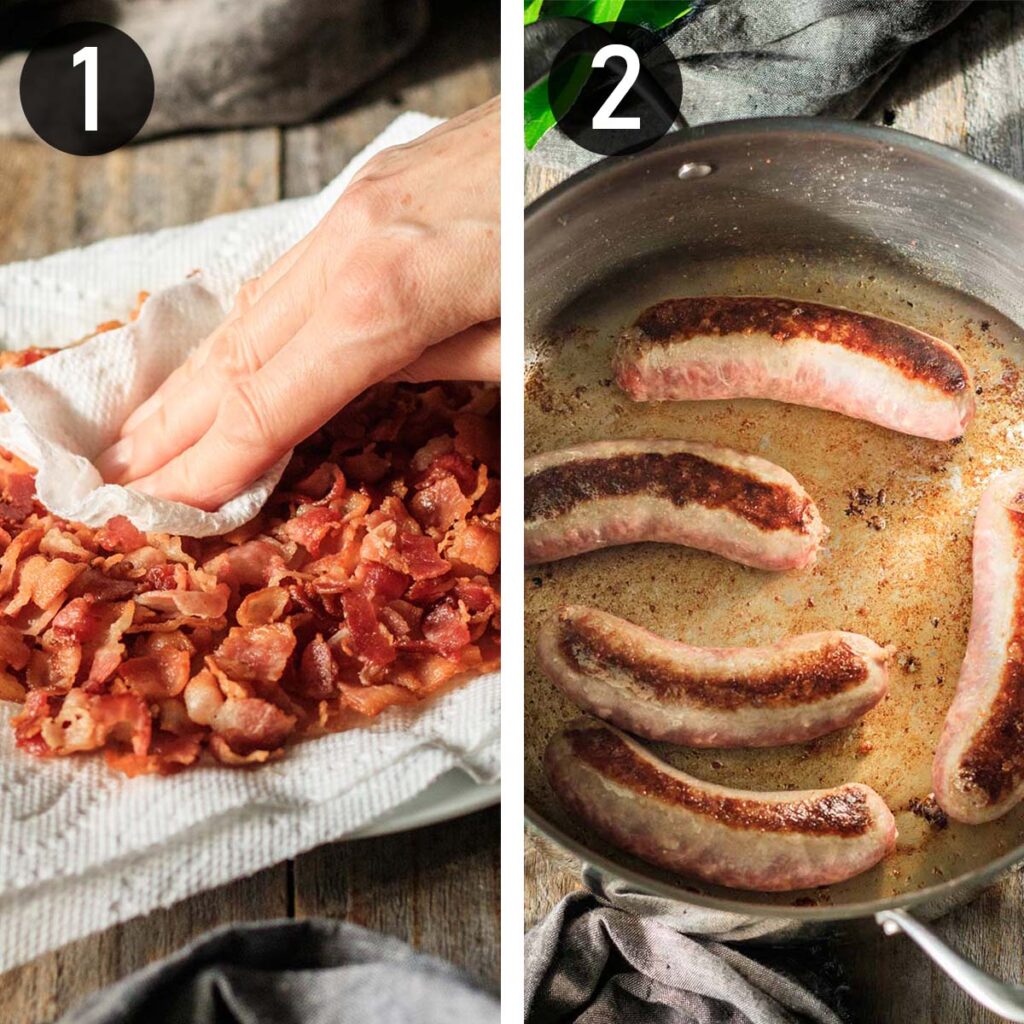 1

2