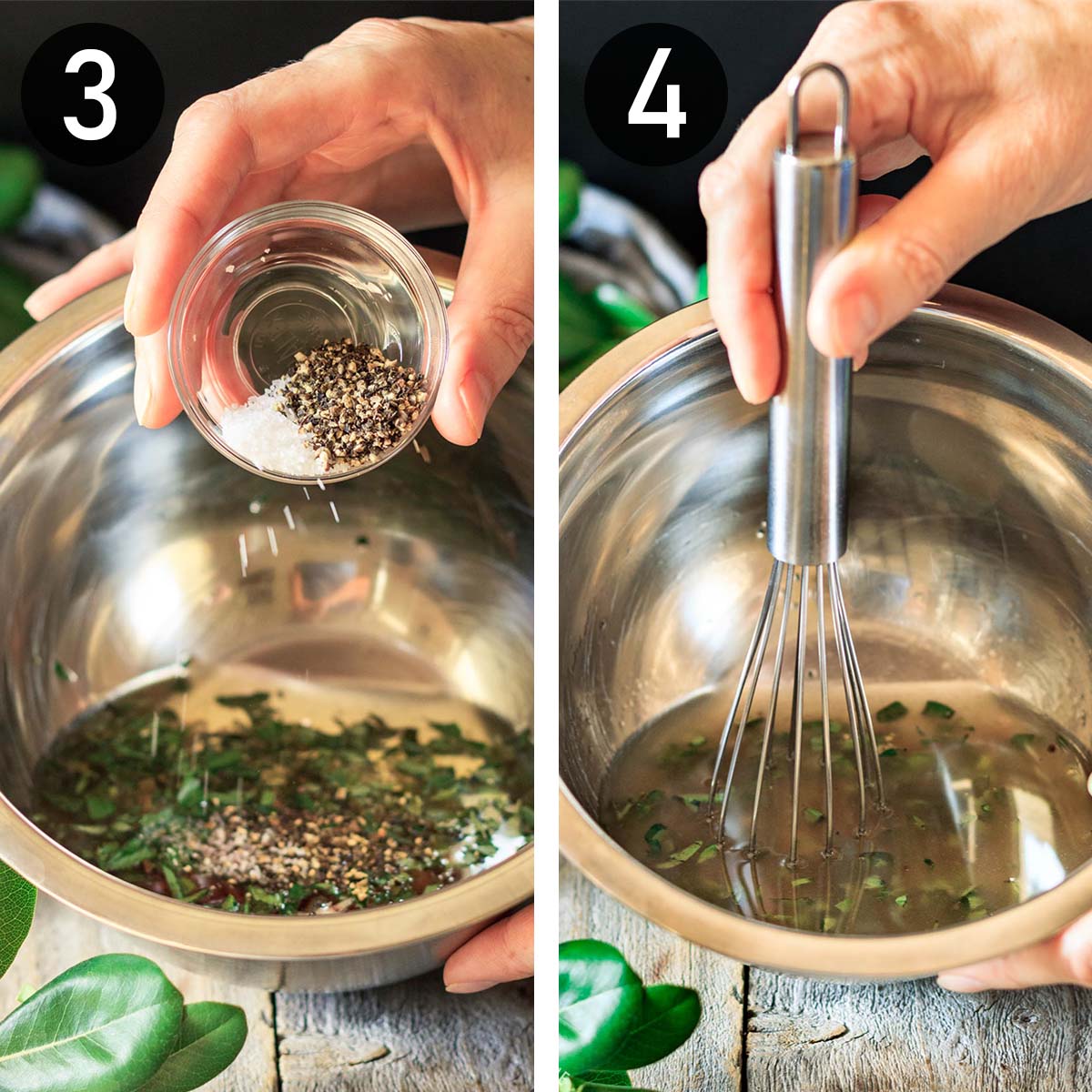 3

4