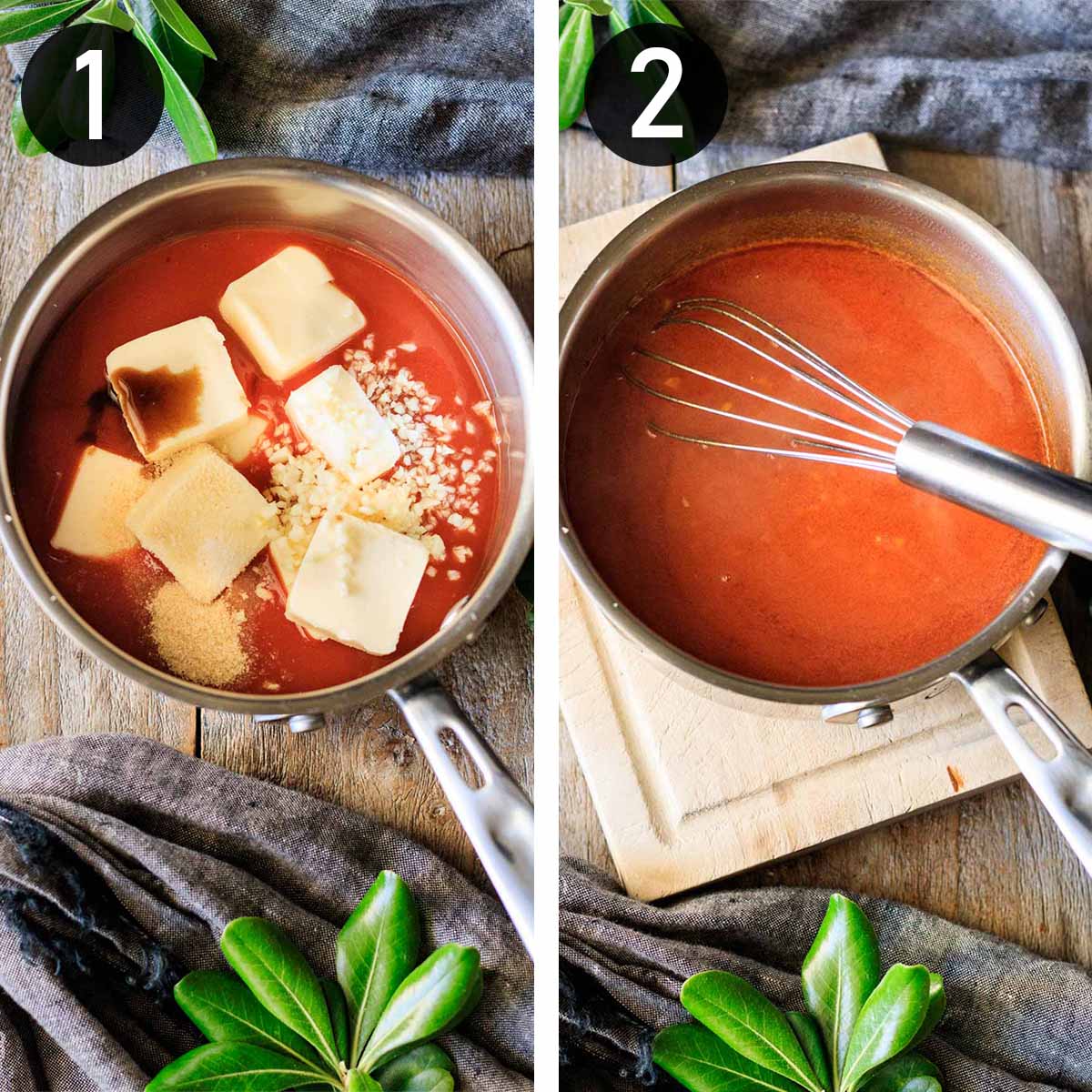 1

2