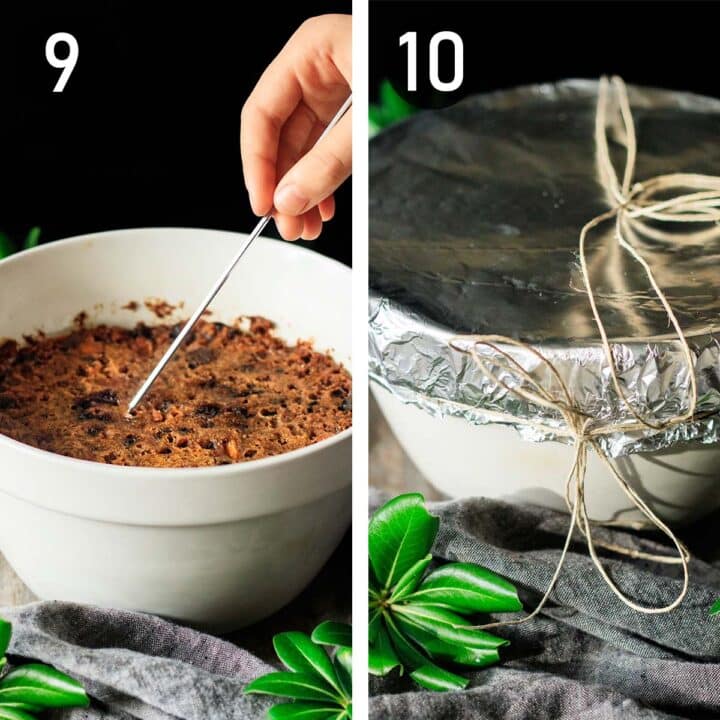 9

10